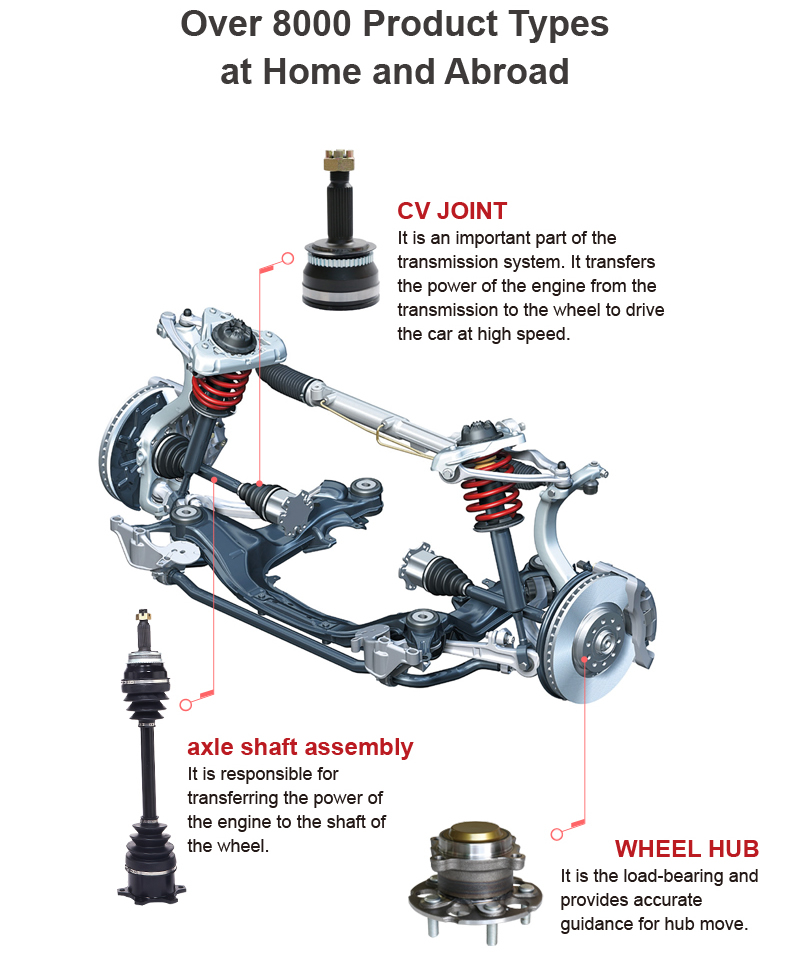 Over 8000 Product Types at Home and Abroad

CV JOINT
It is an important part of the transmission system. It transfers the power of the engine from the transmission to the wheel to drive the car at high speed.

axle shaft assembly
It is responsible for transferring the power of the engine to the shaft of the wheel.

WHEEL HUB
It is the load-bearing and provides accurate guidance for hub move.